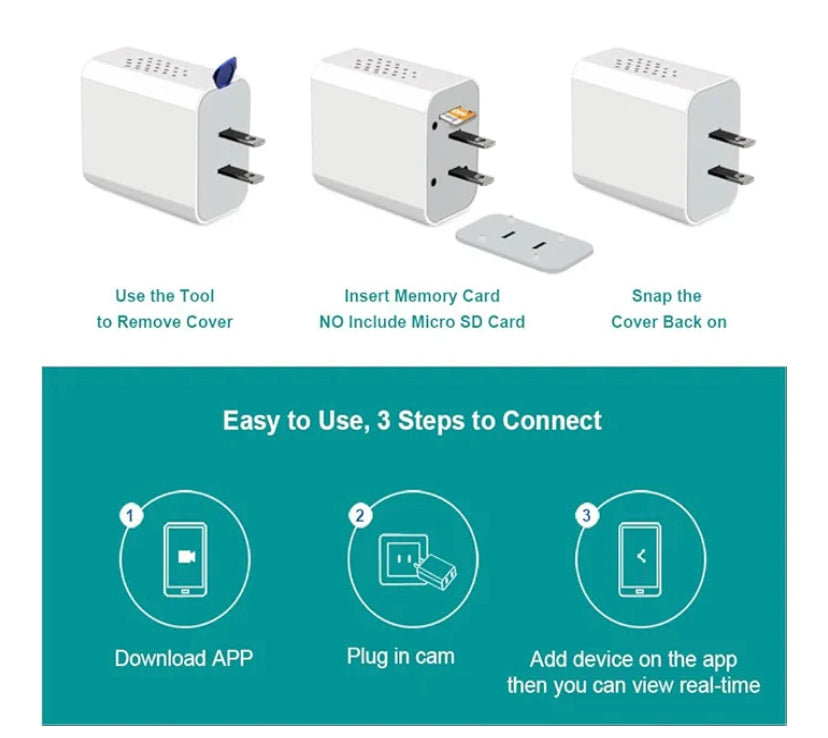 Use the Tool
to Remove Cover

Insert Memory Card
NO Include Micro SD Card

Snap the
Cover Back on

Easy to Use, 3 Steps to Connect

1

Download APP

2

Plug in cam

3

Add device on the app
then you can view real-time